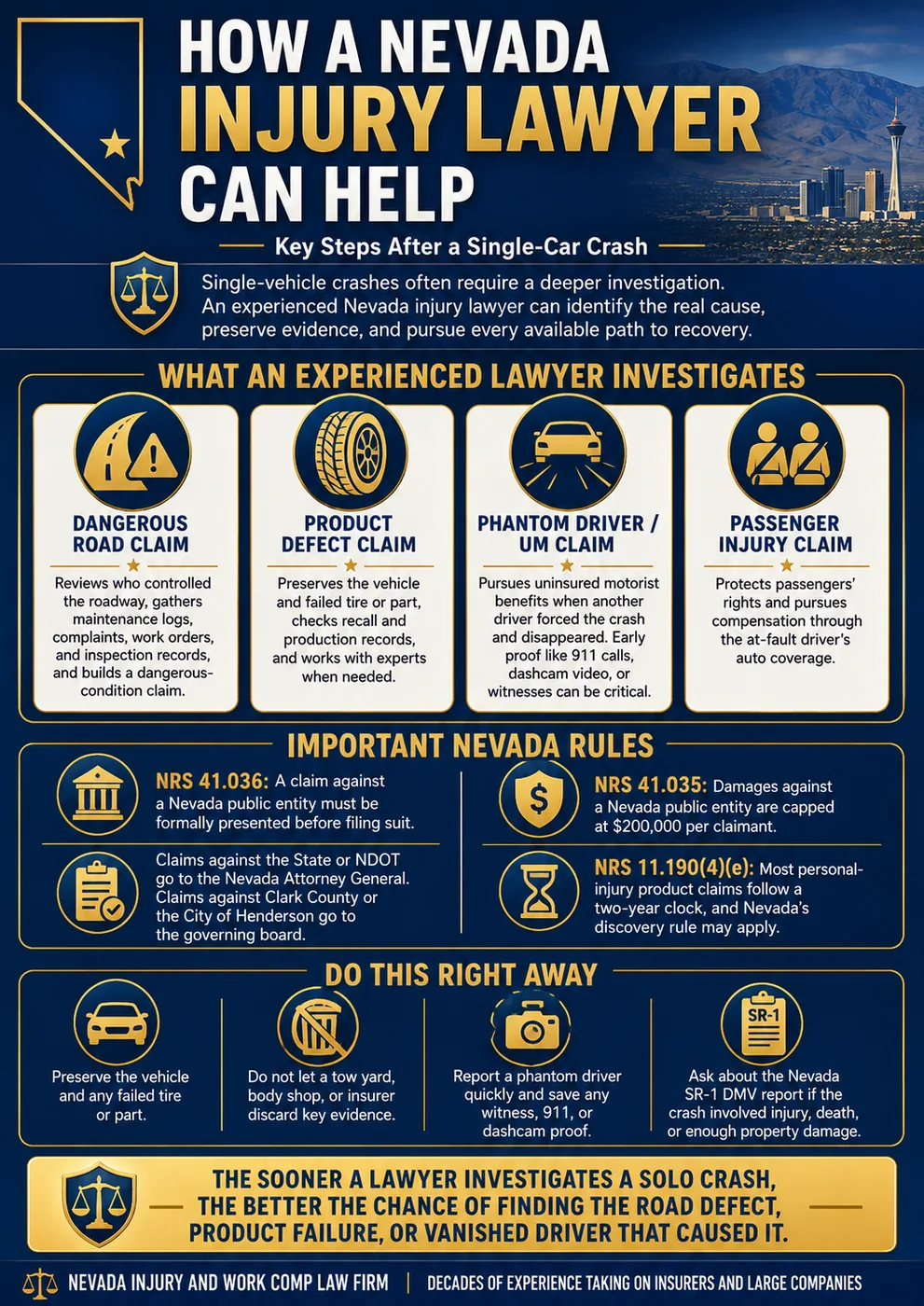 HOW A NEVADA INJURY LAWYER CAN HELP

Key Steps After a Single-Car Crash

Single-vehicle crashes often require a deeper investigation. An experienced Nevada injury lawyer can identify the real cause, preserve evidence, and pursue every available path to recovery.

WHAT AN EXPERIENCED LAWYER INVESTIGATES

DANGEROUS ROAD CLAIM

Reviews who controlled the roadway, gathers maintenance logs, complaints, work orders, and inspection records, and builds a dangerous-condition claim.

PRODUCT DEFECT CLAIM

Preserves the vehicle and failed tire or part, checks recall and production records, and works with experts when needed.

PHANTOM DRIVER / UM CLAIM

Pursues uninsured motorist benefits when another driver forced the crash and disappeared. Early proof like 911 calls, dashcam video, or witnesses can be critical.

PASSENGER INJURY CLAIM

Protects passengers' rights and pursues compensation through the at-fault driver's auto coverage.

IMPORTANT NEVADA RULES

NRS 41.036: A claim against a Nevada public entity must be formally presented before filing suit.

Claims against the State or NDOT go to the Nevada Attorney General. Claims against Clark County or the City of Henderson go to the governing board.

NRS 41.035: Damages against a Nevada public entity are capped at $200,000 per claimant.

NRS 11.190(4)(e): Most personal-injury product claims follow a two-year clock, and Nevada's discovery rule may apply.

DO THIS RIGHT AWAY

Preserve the vehicle and any failed tire or part.

Do not let a tow yard, body shop, or insurer discard key evidence.

Report a phantom driver quickly and save any witness, 911, or dashcam proof.

SR-1

Ask about the Nevada SR-1 DMV report if the crash involved injury, death, or enough property damage.

THE SOONER A LAWYER INVESTIGATES A SOLO CRASH, THE BETTER THE CHANCE OF FINDING THE ROAD DEFECT, PRODUCT FAILURE, OR VANISHED DRIVER THAT CAUSED IT.

NEVADA INJURY AND WORK COMP LAW FIRM | DECADES OF EXPERIENCE TAKING ON INSURERS AND LARGE COMPANIES